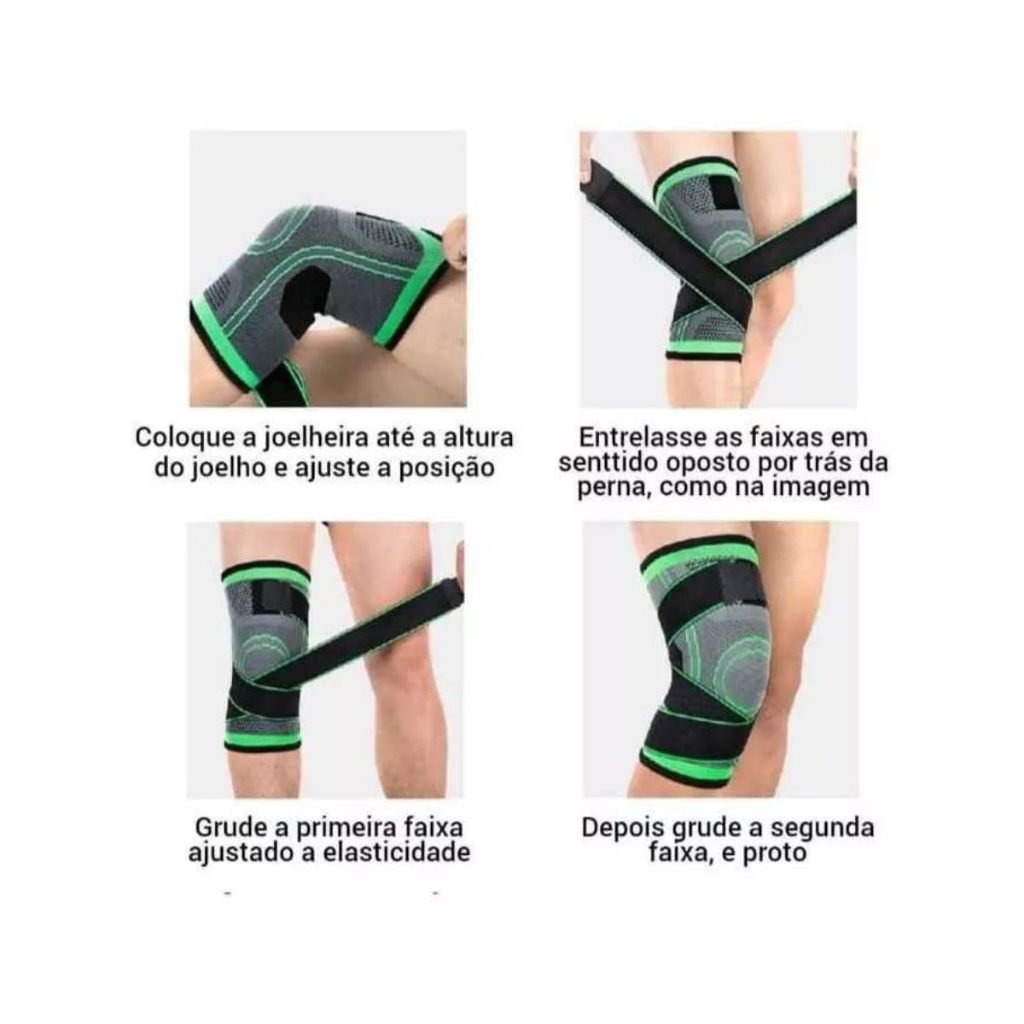 Coloque a joelheira até a altura do joelho e ajuste a posição

Entrelasse as faixas em senttido oposto por trás da perna, como na imagem

Grude a primeira faixa ajustado a elasticidade

Depois grude a segunda faixa, e proto